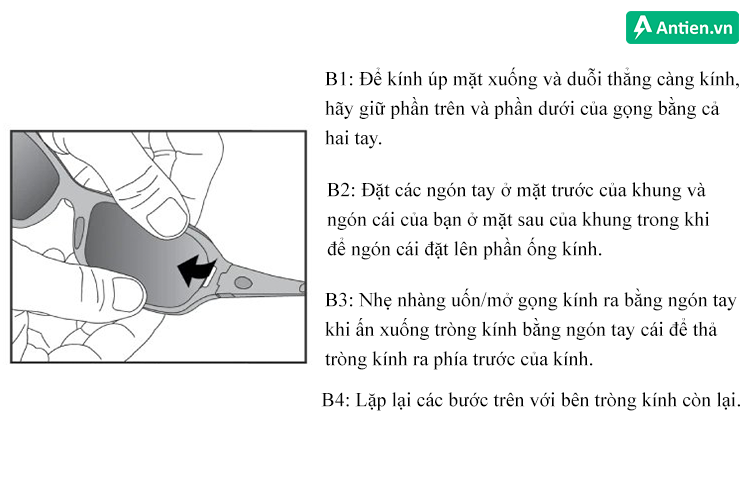 Antien.vn

B1: Để kính úp mặt xuống và duỗi thẳng càng kính, hãy giữ phần trên và phần dưới của gọng bằng cả hai tay.

B2: Đặt các ngón tay ở mặt trước của khung và ngón cái của bạn ở mặt sau của khung trong khi để ngón cái đặt lên phần ống kính.

B3: Nhẹ nhàng uốn/mở gọng kính ra bằng ngón tay khi ấn xuống tròng kính bằng ngón tay cái để thả tròng kính ra phía trước của kính.

B4: Lặp lại các bước trên với bên tròng kính còn lại.