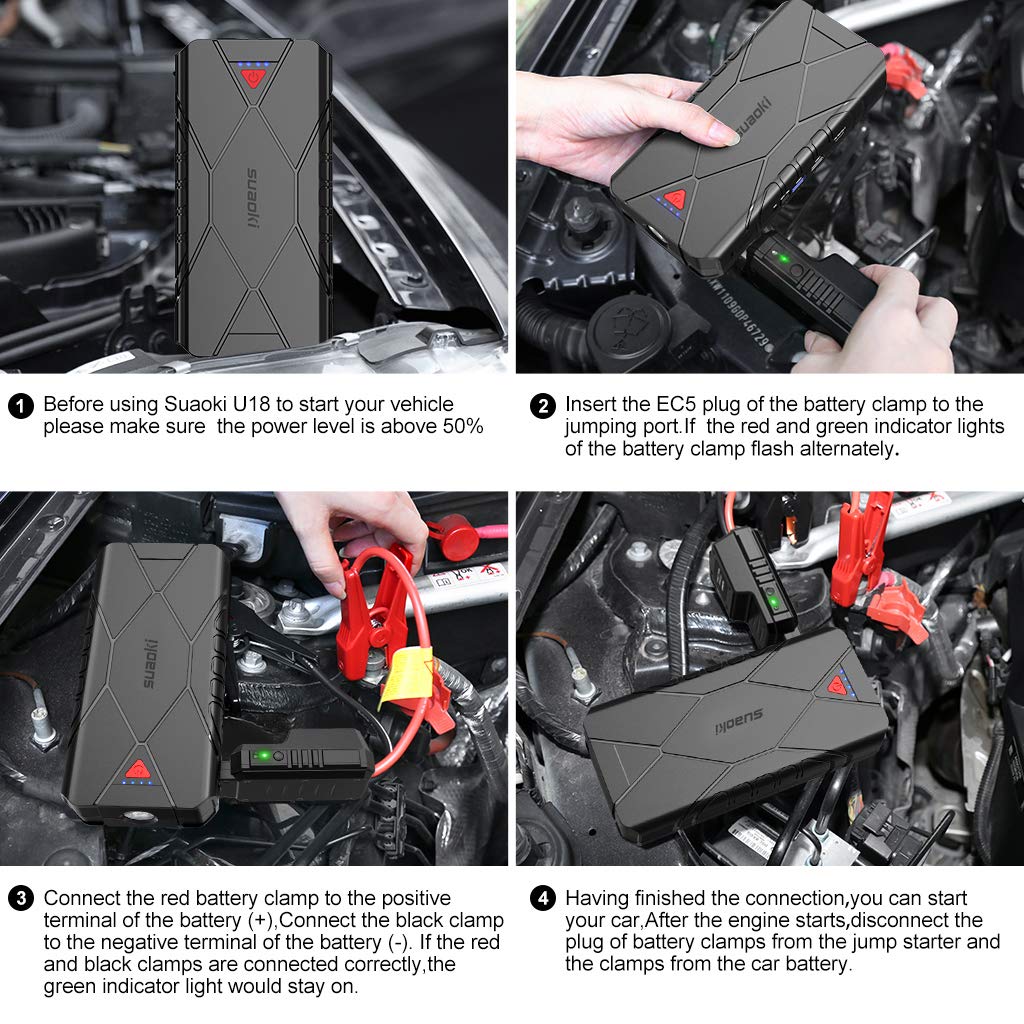 suaoki

suaoki

1 Before using Suaoki U18 to start your vehicle please make sure the power level is above 50%

2 Insert the EC5 plug of the battery clamp to the jumping port.If the red and green indicator lights of the battery clamp flash alternately.

suaoki

suaoki

3 Connect the red battery clamp to the positive terminal of the battery (+),Connect the black clamp to the negative terminal of the battery (-). If the red and black clamps are connected correctly,the green indicator light would stay on.

4 Having finished the connection,you can start your car,After the engine starts,disconnect the plug of battery clamps from the jump starter and the clamps from the car battery.